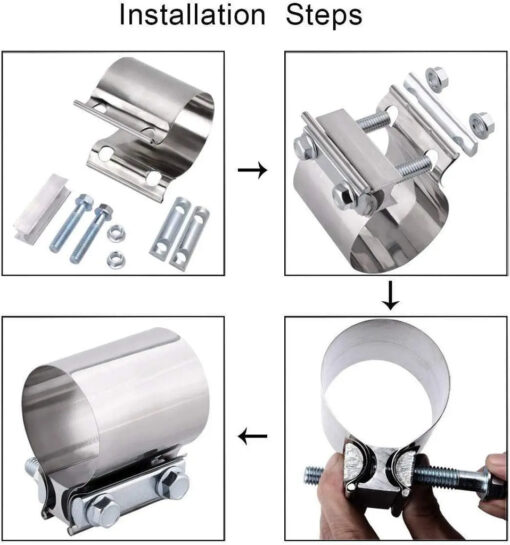 Installation Steps