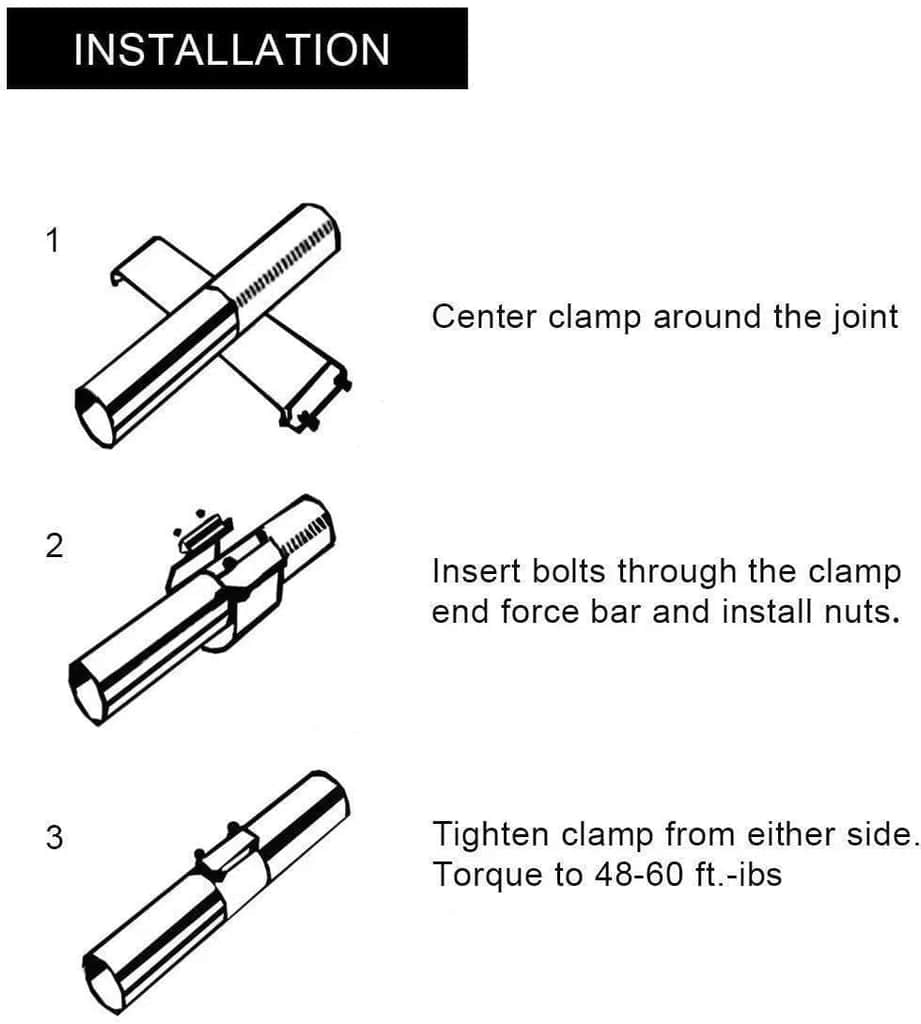 INSTALLATION

1

Center clamp around the joint

2

Insert bolts through the clamp end force bar and install nuts.

3

Tighten clamp from either side. Torque to 48-60 ft.-ibs